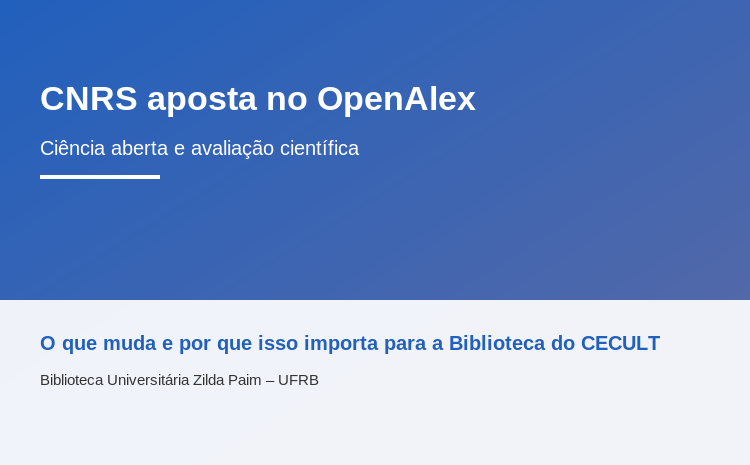 CNRS aposta no OpenAlex

Ciência aberta e avaliação científica

O que muda e por que isso importa para a Biblioteca do CECULT

Biblioteca Universitária Zilda Paim – UFRB